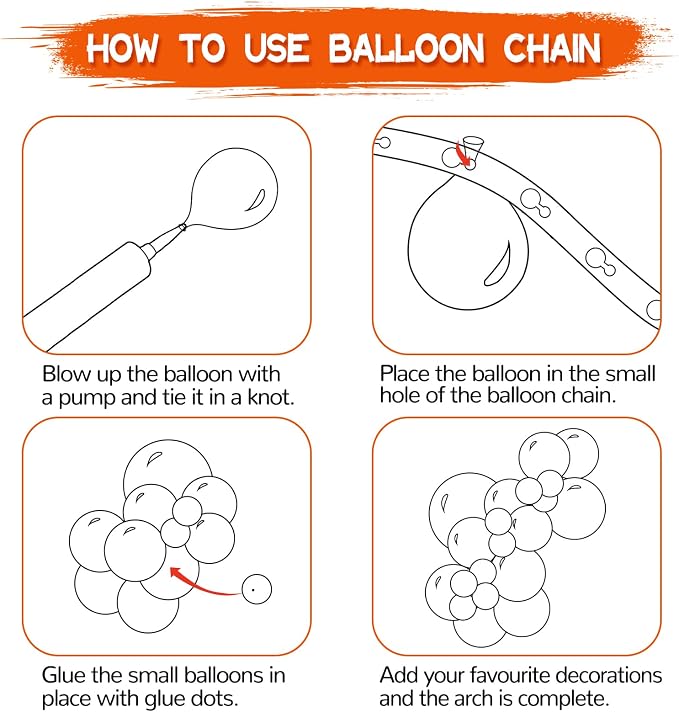 HOW TO USE BALLOON CHAIN

Blow up the balloon with a pump and tie it in a knot.

Place the balloon in the small hole of the balloon chain.

Glue the small balloons in place with glue dots.

Add your favourite decorations and the arch is complete.