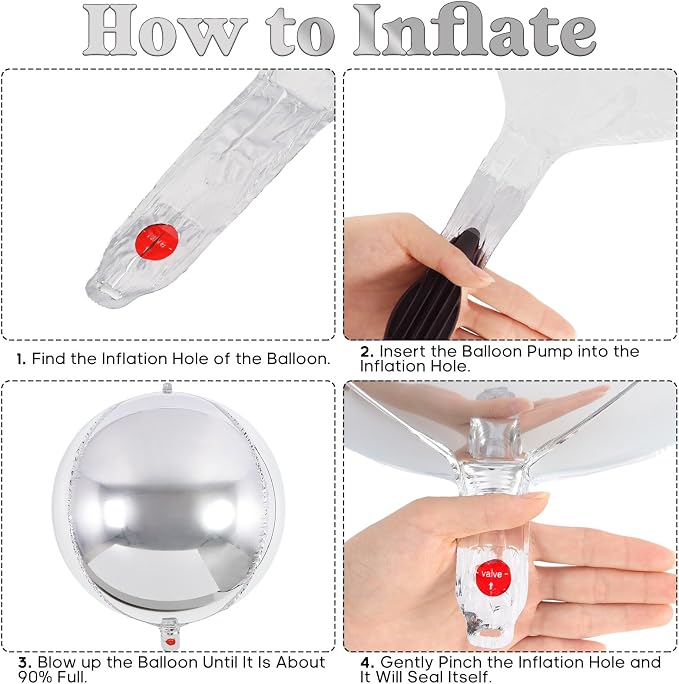 How to Inflate

valve

1. Find the Inflation Hole of the Balloon.

2. Insert the Balloon Pump into the Inflation Hole.

3. Blow up the Balloon Until It Is About 90% Full.

valve

4. Gently Pinch the Inflation Hole and It Will Seal Itself.