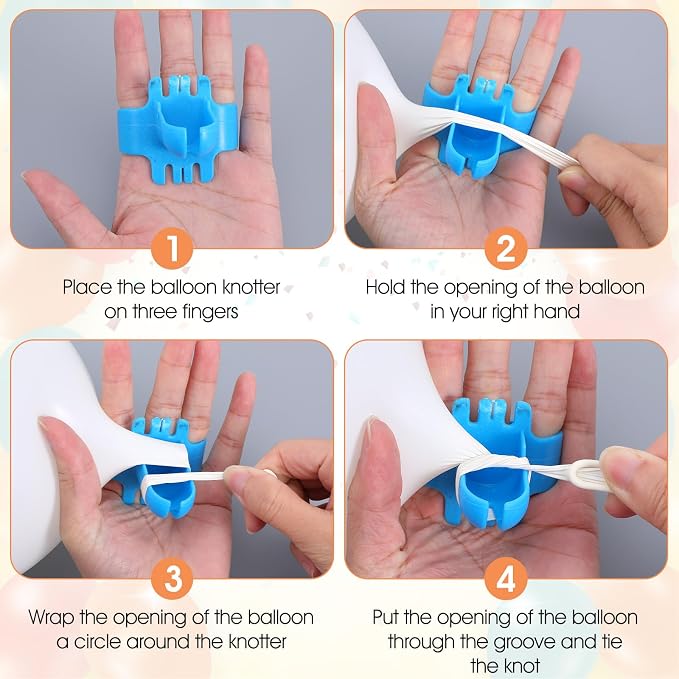 1

Place the balloon knotter on three fingers

2

Hold the opening of the balloon in your right hand

3

Wrap the opening of the balloon a circle around the knotter

4

Put the opening of the balloon through the groove and tie the knot