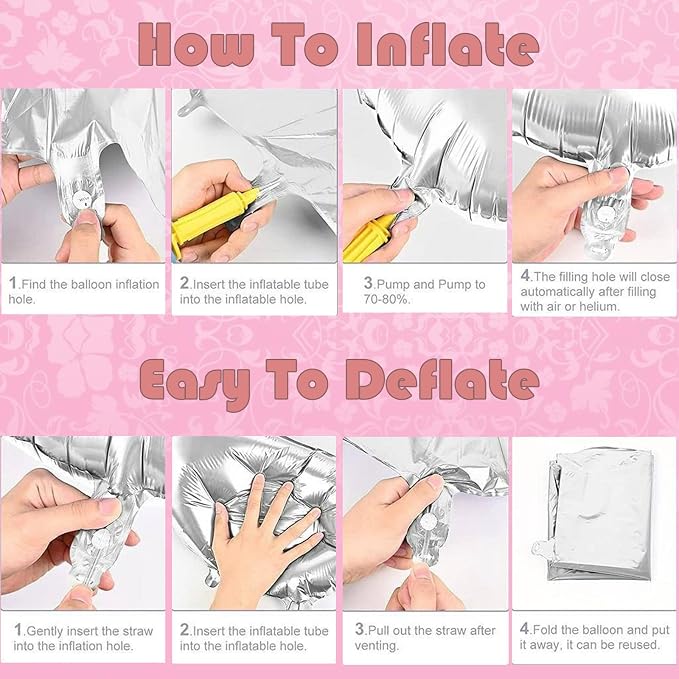 How To Inflate

1.Find the balloon inflation hole.

2.Insert the inflatable tube into the inflatable hole.

3.Pump and Pump to 70-80%.

4.The filling hole will close automatically after filling with air or helium.

Easy To Deflate

1.Gently insert the straw into the inflation hole.

2.Insert the inflatable tube into the inflatable hole.

3.Pull out the straw after venting.

4.Fold the balloon and put it away, it can be reused.