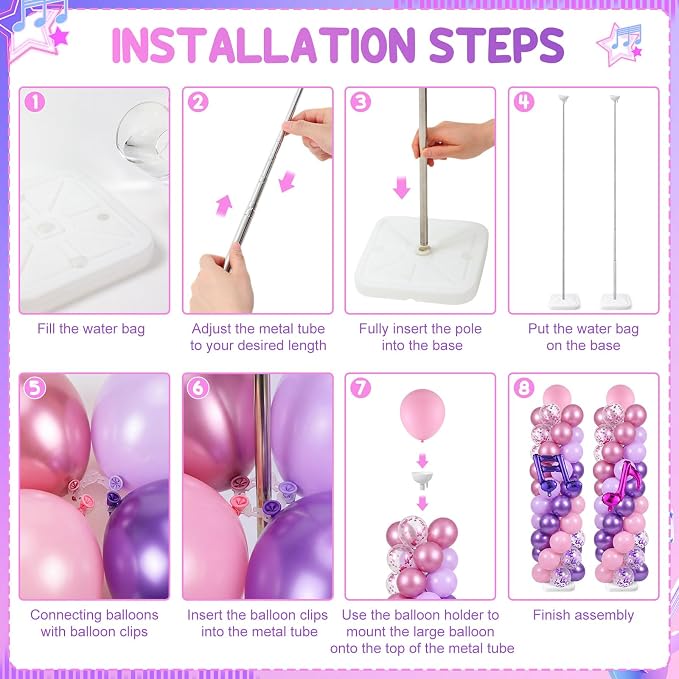 INSTALLATION STEPS

1

Fill the water bag

2

Adjust the metal tube to your desired length

3

Fully insert the pole into the base

4

Put the water bag on the base

5

Connecting balloons with balloon clips

6

Insert the balloon clips into the metal tube

7

Use the balloon holder to mount the large balloon onto the top of the metal tube

8

Finish assembly