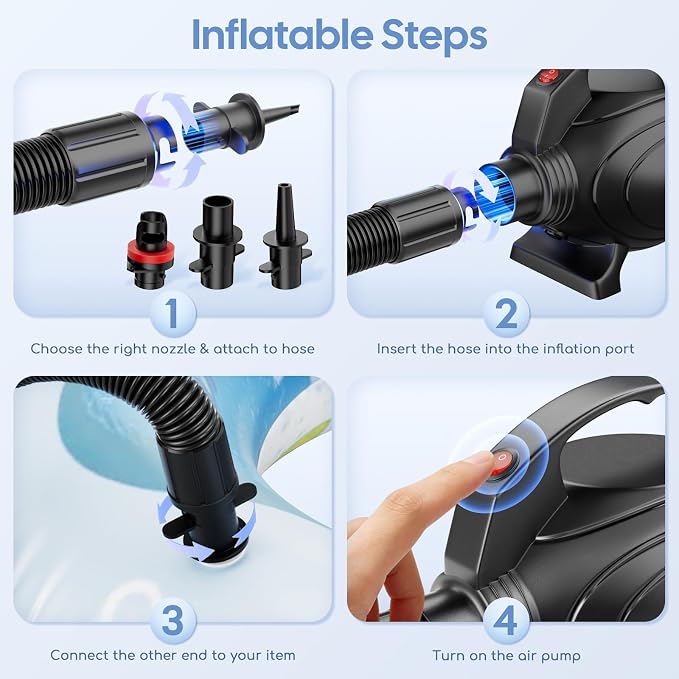 Inflatable Steps

1

Choose the right nozzle & attach to hose

2

Insert the hose into the inflation port

3

Connect the other end to your item

4

Turn on the air pump