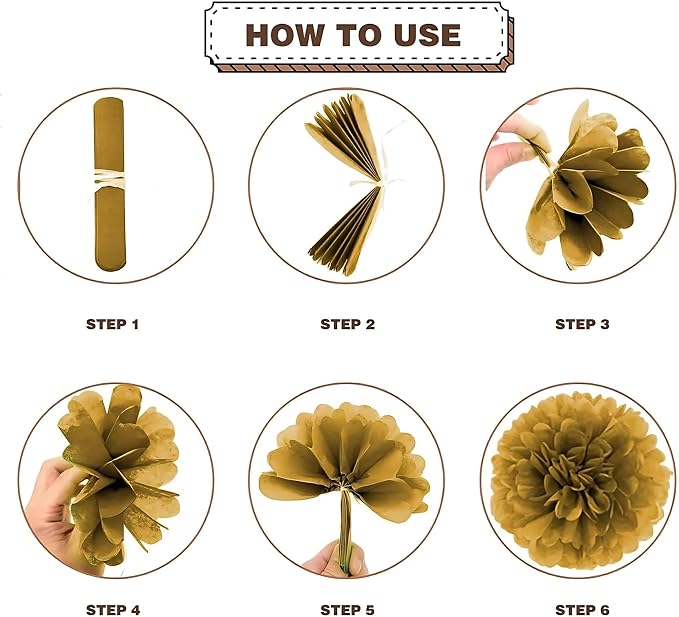 HOW TO USE

STEP 1

STEP 2

STEP 3

STEP 4

STEP 5

STEP 6