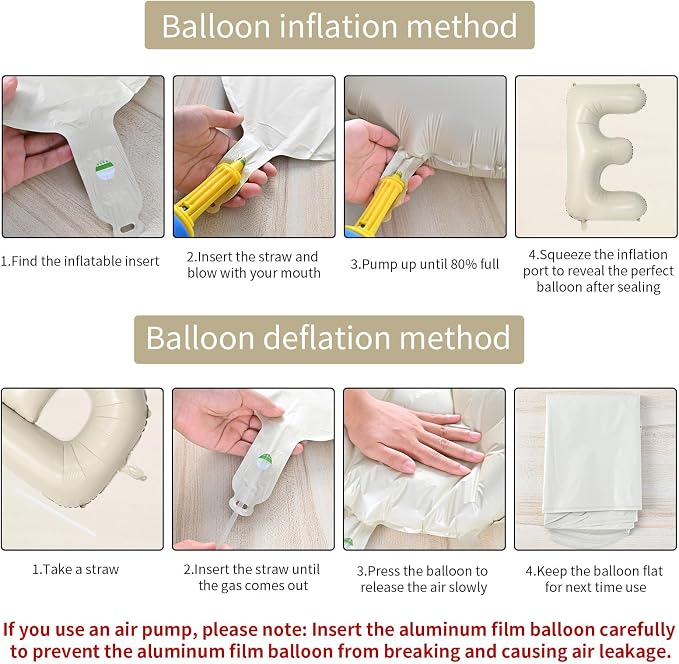 Balloon inflation method

1.Find the inflatable insert

2.Insert the straw and blow with your mouth

3.Pump up until 80% full

4.Squeeze the inflation port to reveal the perfect balloon after sealing

Balloon deflation method

1.Take a straw

2.Insert the straw until the gas comes out

3.Press the balloon to release the air slowly

4.Keep the balloon flat for next time use

If you use an air pump, please note: Insert the aluminum film balloon carefully to prevent the aluminum film balloon from breaking and causing air leakage.