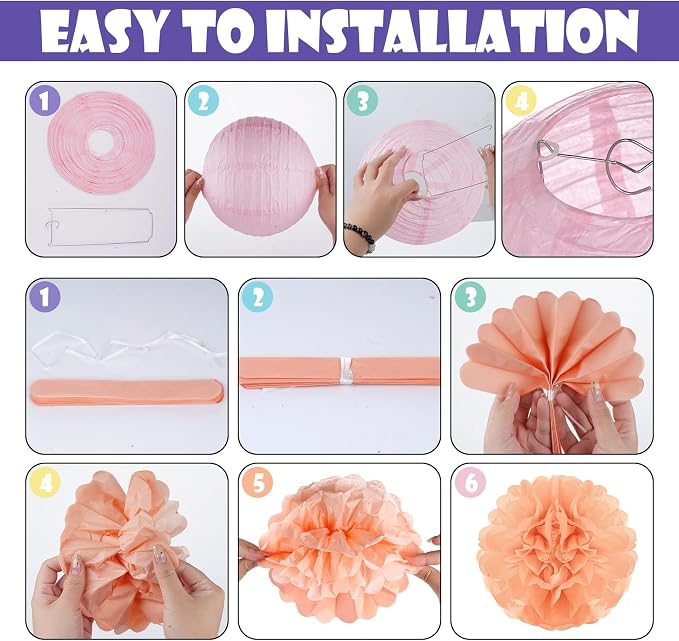 EASY TO INSTALLATION

1

2

3

4

1

2

3

4

5

6