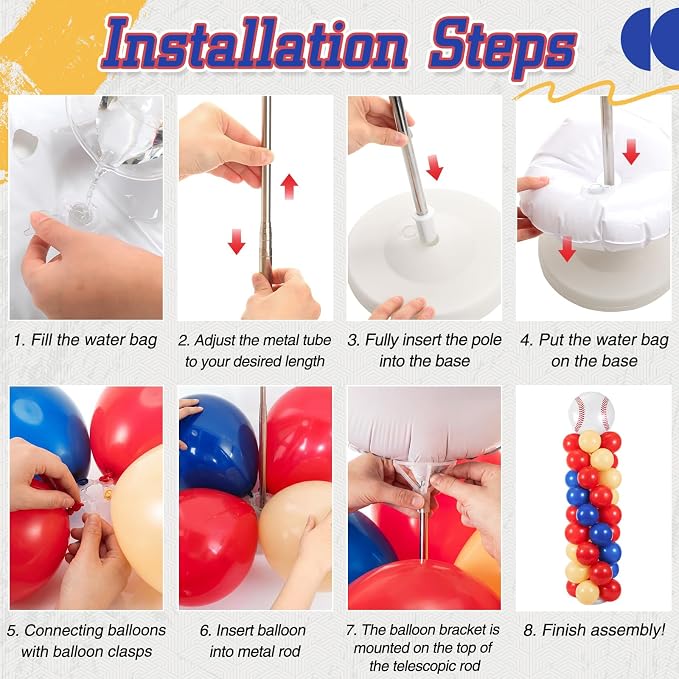 Installation Steps

1. Fill the water bag

2. Adjust the metal tube to your desired length

3. Fully insert the pole into the base

4. Put the water bag on the base

5. Connecting balloons with balloon clasps

6. Insert balloon into metal rod

7. The balloon bracket is mounted on the top of the telescopic rod

8. Finish assembly!