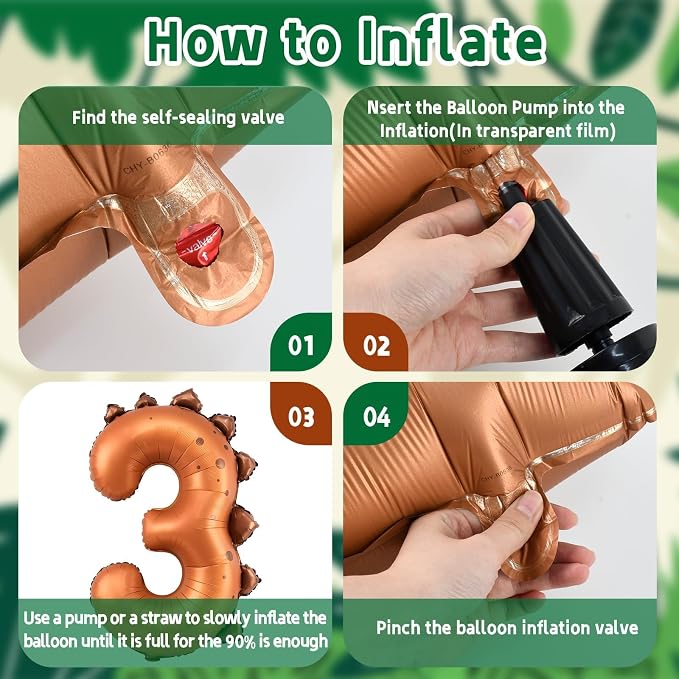 How to Inflate

Find the self-sealing valve

CHY-B063

valve

01

Nsert the Balloon Pump into the Inflation(In transparent film)

02

03

Use a pump or a straw to slowly inflate the balloon until it is full for the 90% is enough

04

CHY-B063

Pinch the balloon inflation valve