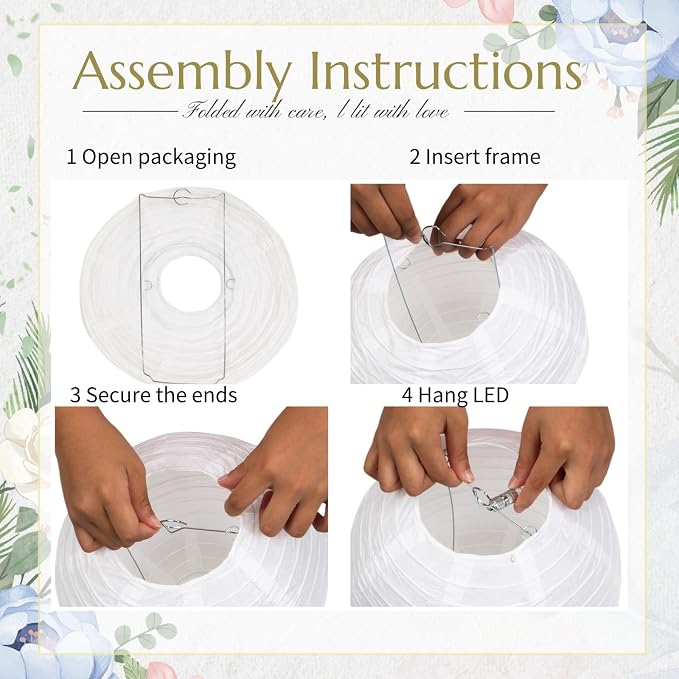 Assembly Instructions

Folded with care, l lit with love

1 Open packaging

2 Insert frame

3 Secure the ends

4 Hang LED