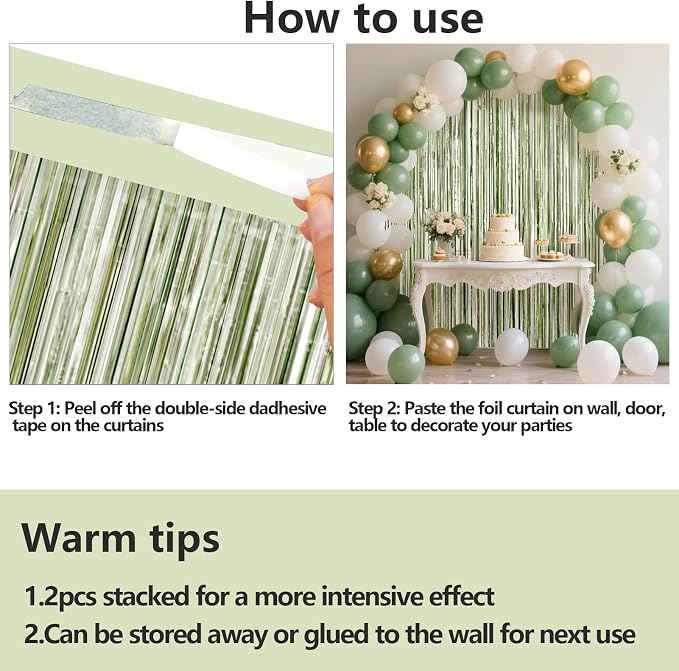 How to use

Step 1: Peel off the double-side dadhesive tape on the curtains

Step 2: Paste the foil curtain on wall, door, table to decorate your parties

Warm tips

1.2pcs stacked for a more intensive effect
2.Can be stored away or glued to the wall for next use