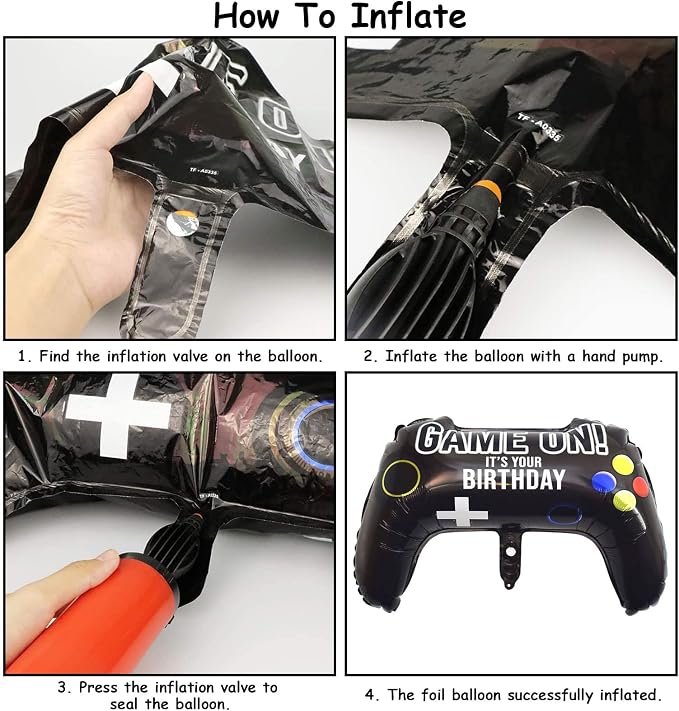 How To Inflate

TF-A0335

TF-A0335

1. Find the inflation valve on the balloon.

2. Inflate the balloon with a hand pump.

3. Press the inflation valve to seal the balloon.

GAME ON!
IT'S YOUR
BIRTHDAY

4. The foil balloon successfully inflated.