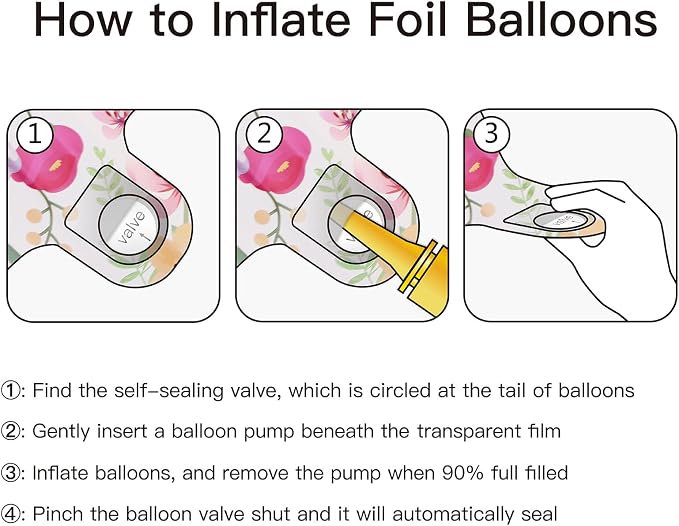 How to Inflate Foil Balloons

1

valve

2

3

valve

①: Find the self-sealing valve, which is circled at the tail of balloons

②: Gently insert a balloon pump beneath the transparent film

③: Inflate balloons, and remove the pump when 90% full filled

④: Pinch the balloon valve shut and it will automatically seal