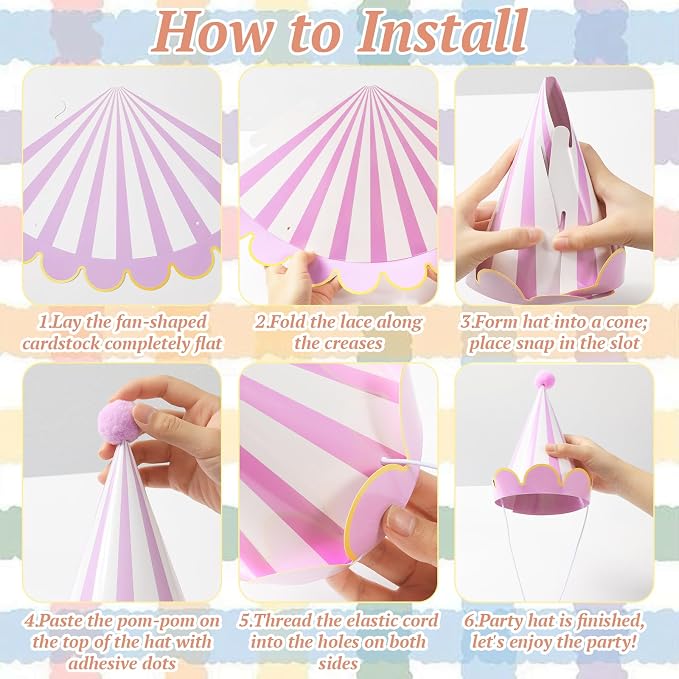 How to Install

1.Lay the fan-shaped cardstock completely flat

2.Fold the lace along the creases

3.Form hat into a cone; place snap in the slot

4.Paste the pom-pom on the top of the hat with adhesive dots

5.Thread the elastic cord into the holes on both sides

6.Party hat is finished, let's enjoy the party!