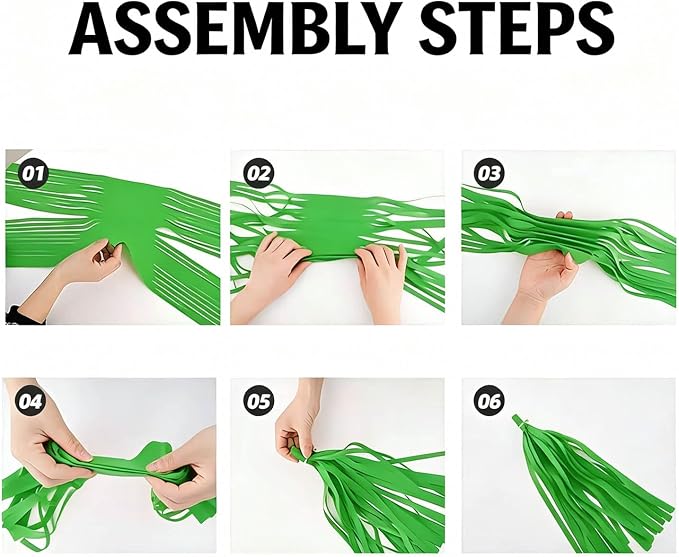 ASSEMBLY STEPS

01

02

03

04

05

06