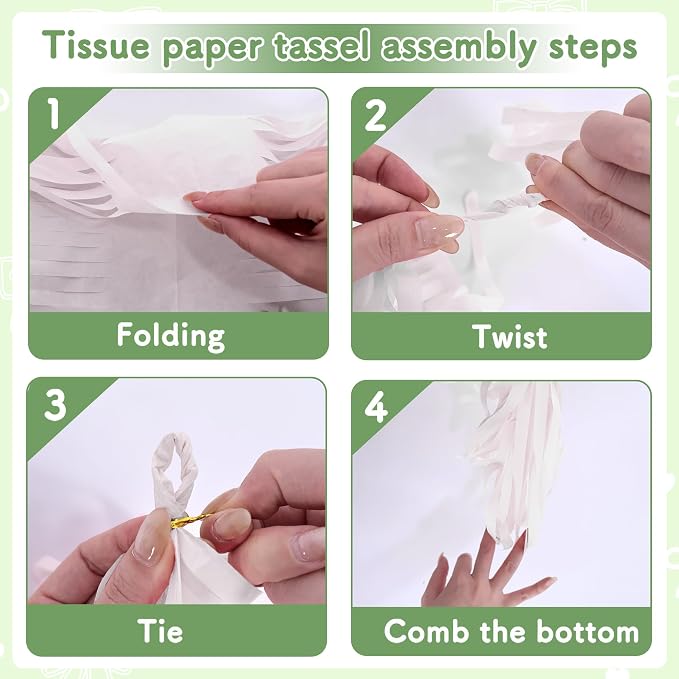 Tissue paper tassel assembly steps

1

Folding

2

Twist

3

Tie

4

Comb the bottom