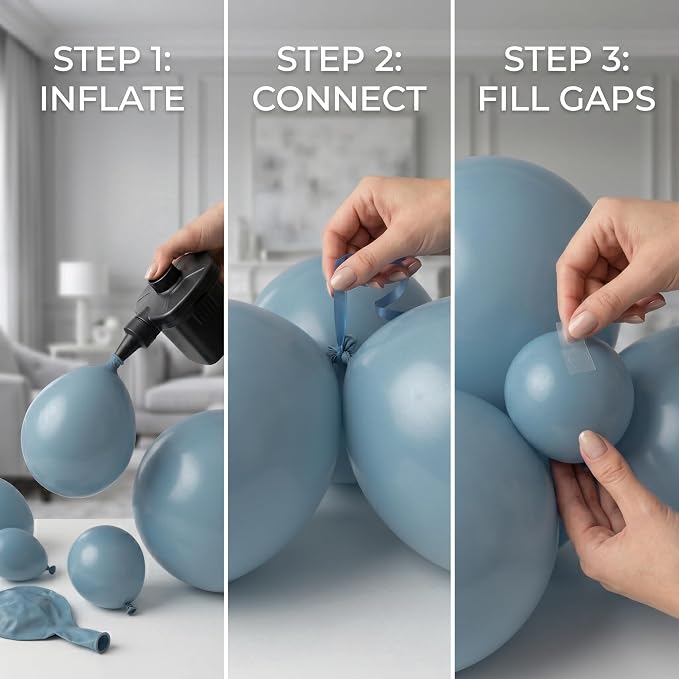 STEP 1:
INFLATE

STEP 2:
CONNECT

STEP 3:
FILL GAPS