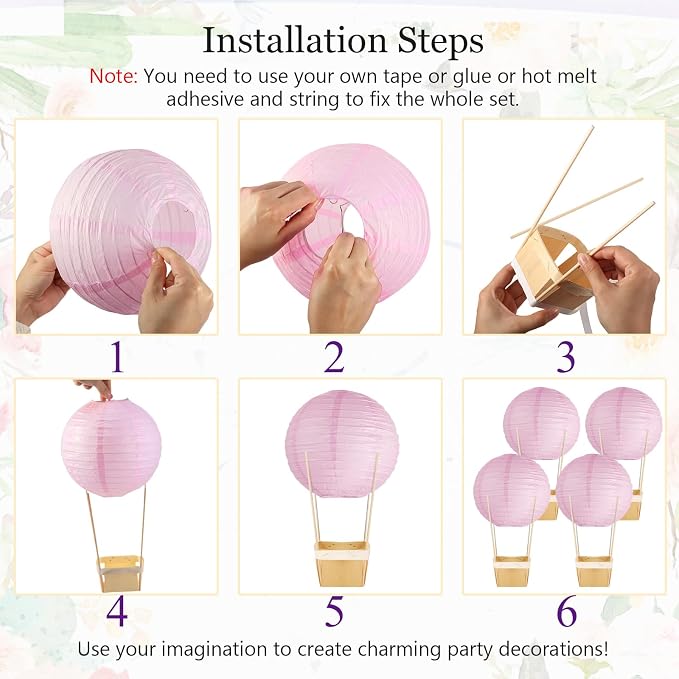 Installation Steps

Note: You need to use your own tape or glue or hot melt adhesive and string to fix the whole set.

1

2

3

4

5

6

Use your imagination to create charming party decorations!