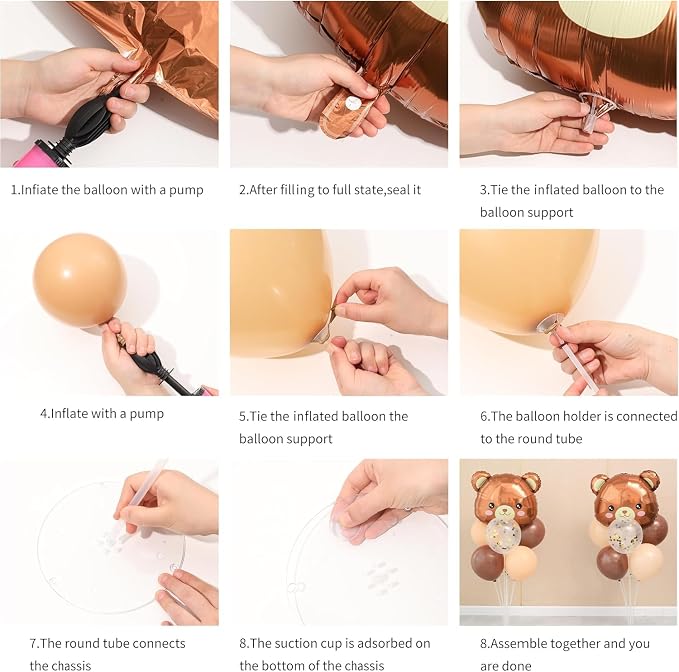 1.Infiate the balloon with a pump

2.After filling to full state,seal it

3.Tie the inflated balloon to the balloon support

4.Inflate with a pump

5.Tie the inflated balloon the balloon support

6.The balloon holder is connected to the round tube

7.The round tube connects the chassis

8.The suction cup is adsorbed on the bottom of the chassis

8.Assemble together and you are done