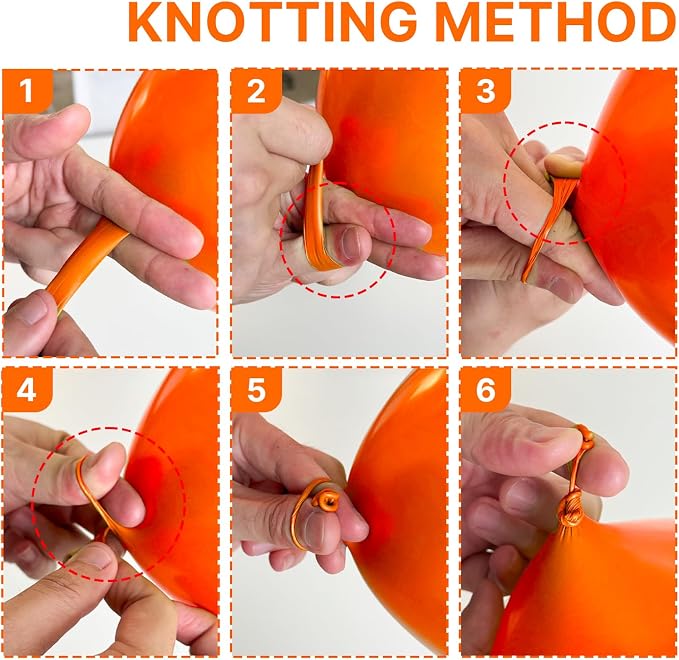 KNOTTING METHOD

1

2

3

4

5

6