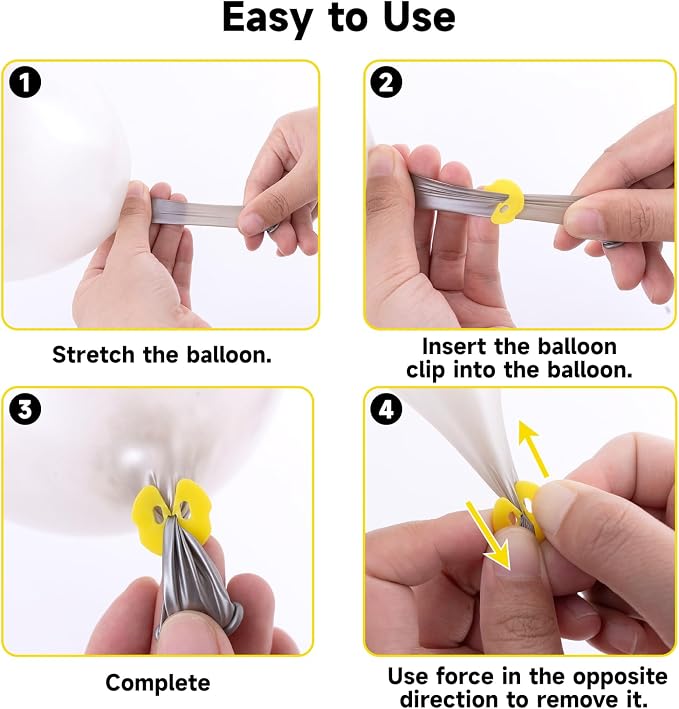 Easy to Use

1

Stretch the balloon.

2

Insert the balloon clip into the balloon.

3

Complete

4

Use force in the opposite direction to remove it.