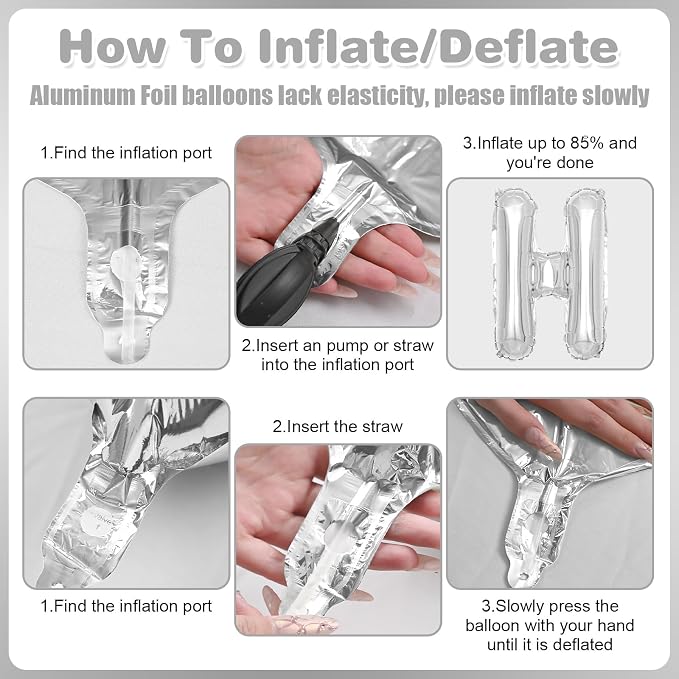 How To Inflate/Deflate

Aluminum Foil balloons lack elasticity, please inflate slowly

1.Find the inflation port

2.Insert an pump or straw into the inflation port

3.Inflate up to 85% and you're done

1.Find the inflation port

2.Insert the straw

3.Slowly press the balloon with your hand until it is deflated