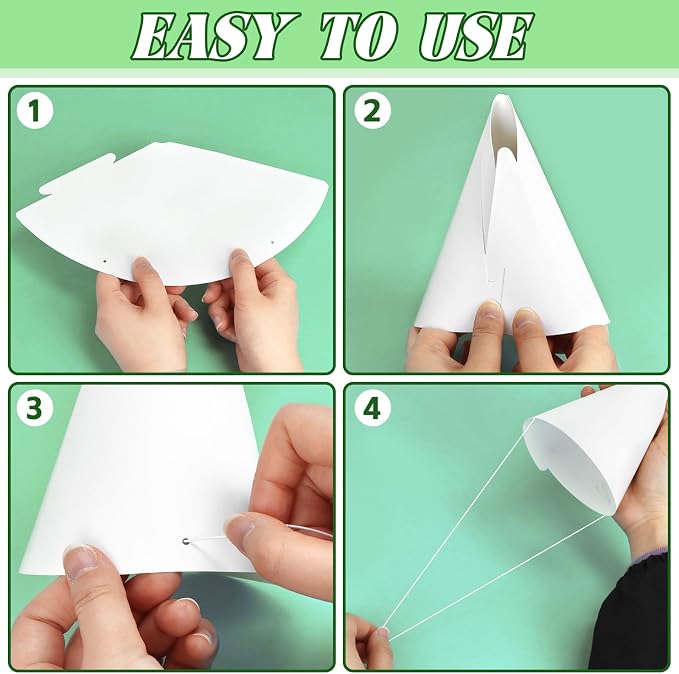 EASY TO USE

1

2

3

4