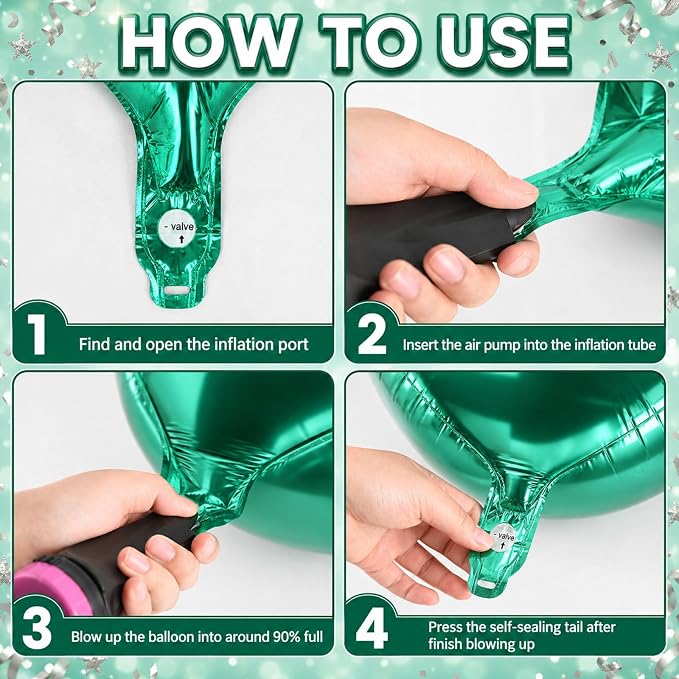 HOW TO USE

- valve

1 Find and open the inflation port

2 Insert the air pump into the inflation tube

3 Blow up the balloon into around 90% full

- valve

4 Press the self-sealing tail after finish blowing up