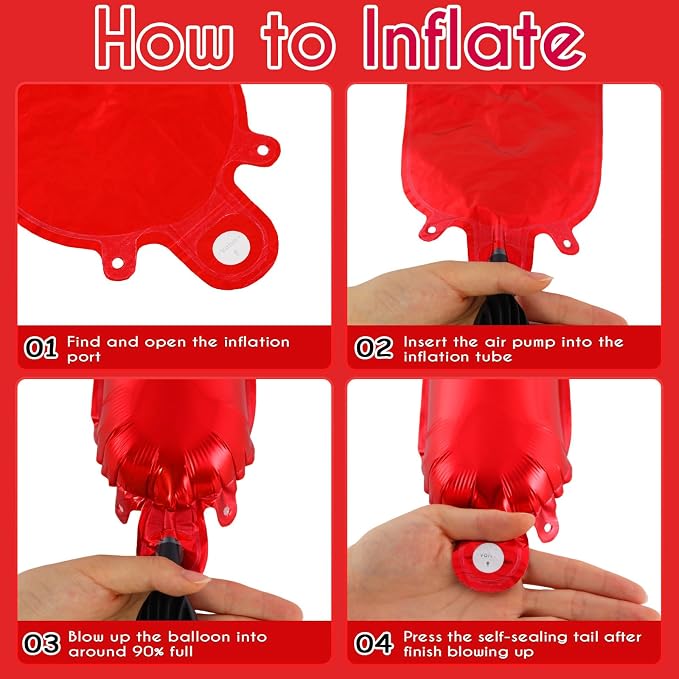 How to Inflate

01 Find and open the inflation port

02 Insert the air pump into the inflation tube

03 Blow up the balloon into around 90% full

04 Press the self-sealing tail after finish blowing up