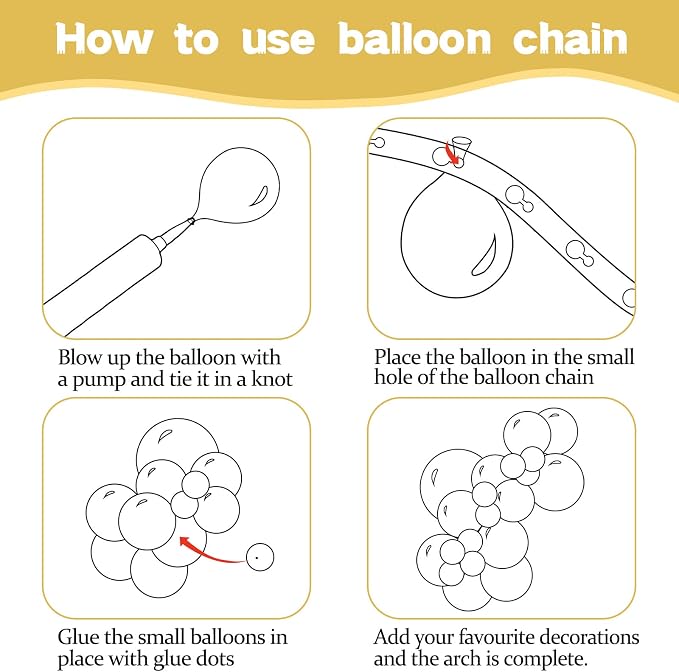 How to use balloon chain

Blow up the balloon with a pump and tie it in a knot

Place the balloon in the small hole of the balloon chain

Glue the small balloons in place with glue dots

Add your favourite decorations and the arch is complete.