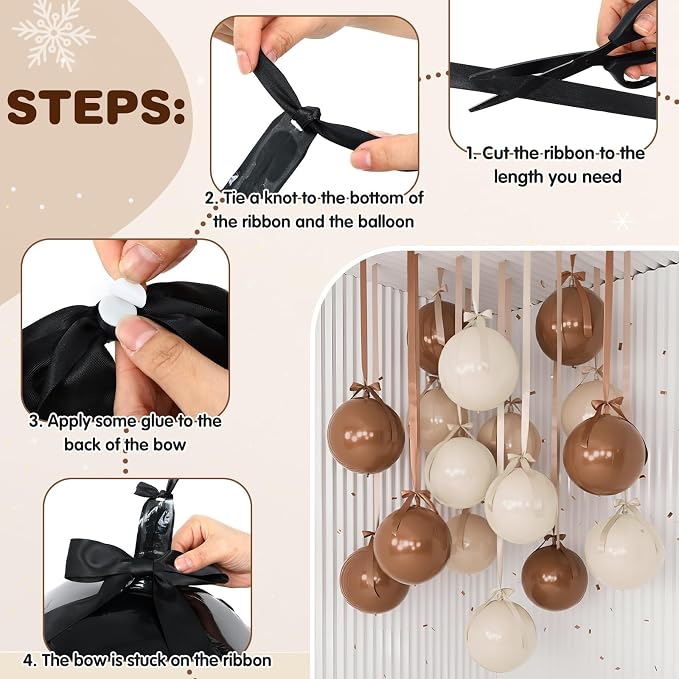 STEPS:

1. Cut the ribbon to the length you need

2. Tie a knot to the bottom of the ribbon and the balloon

3. Apply some glue to the back of the bow

4. The bow is stuck on the ribbon