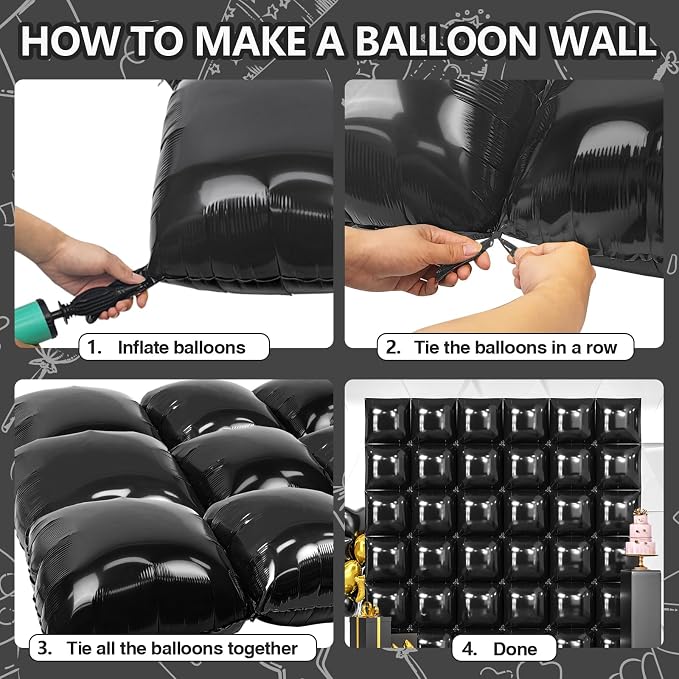 HOW TO MAKE A BALLOON WALL

1. Inflate balloons

2. Tie the balloons in a row

3. Tie all the balloons together

4. Done