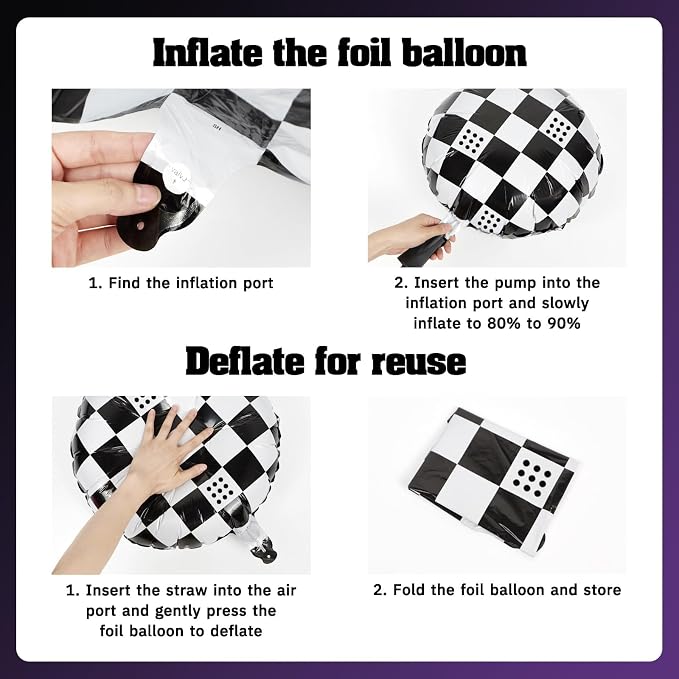 Inflate the foil balloon

1. Find the inflation port

2. Insert the pump into the inflation port and slowly inflate to 80% to 90%

Deflate for reuse

1. Insert the straw into the air port and gently press the foil balloon to deflate

2. Fold the foil balloon and store