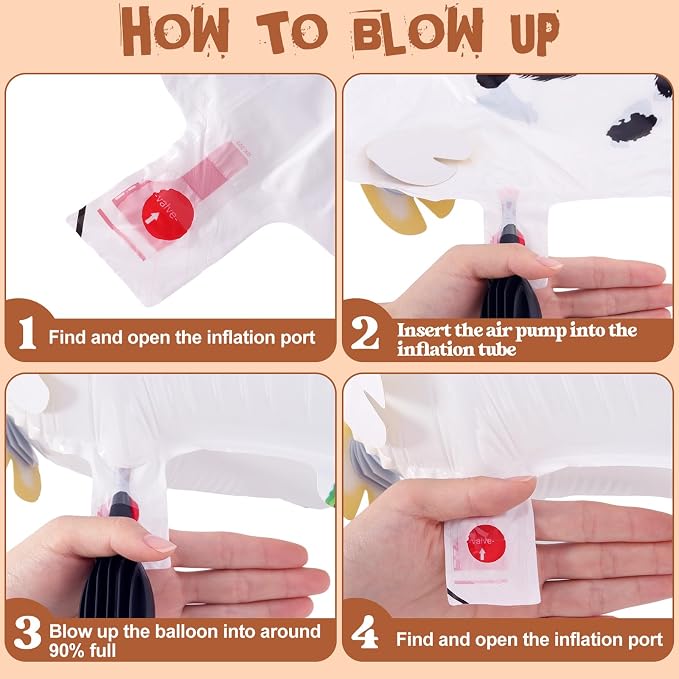 HOW TO BLOW UP

-valve-

1 Find and open the inflation port

2 Insert the air pump into the inflation tube

3 Blow up the balloon into around 90% full

-valve-

4 Find and open the inflation port