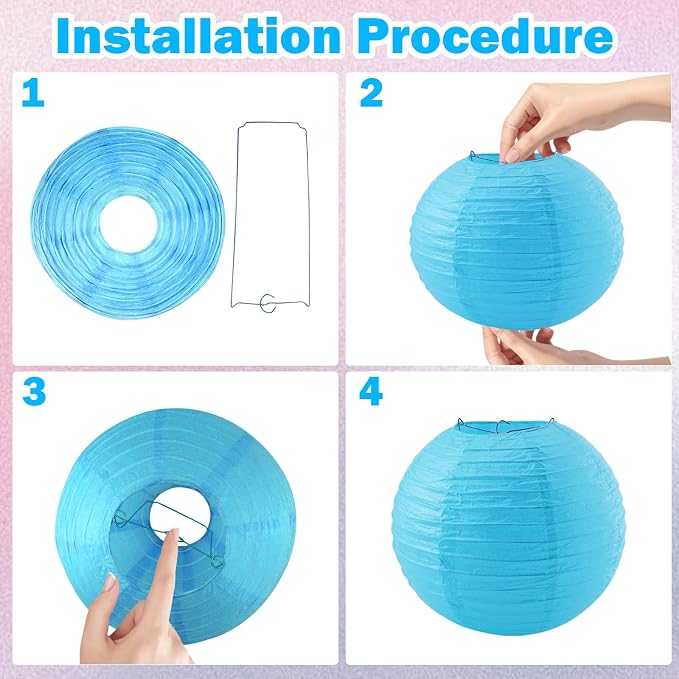 Installation Procedure

1

2

3

4