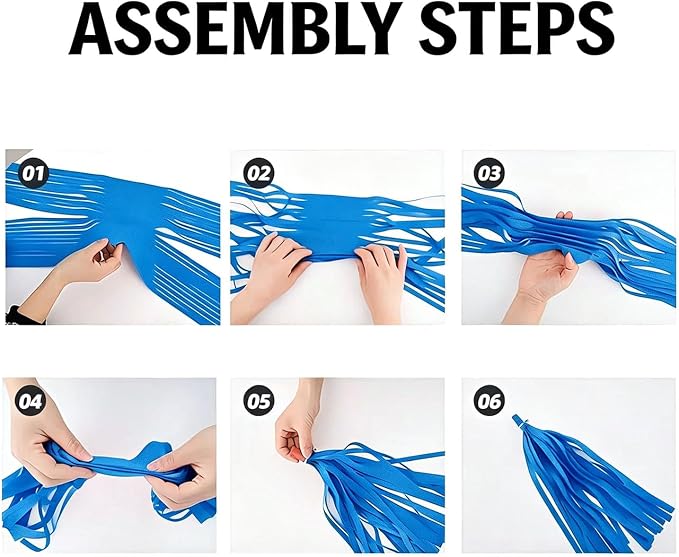 ASSEMBLY STEPS

01

02

03

04

05

06