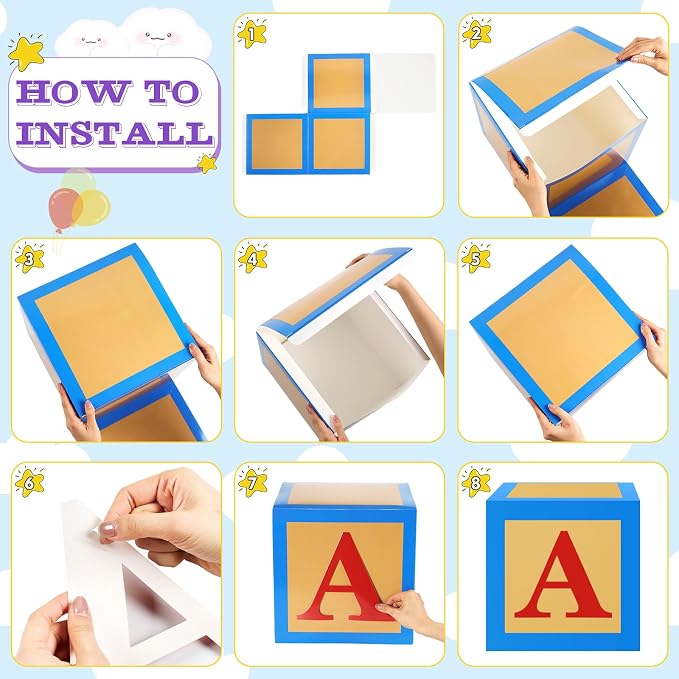 HOW TO INSTALL

1

2

3

4

5

6

7

A

8

A