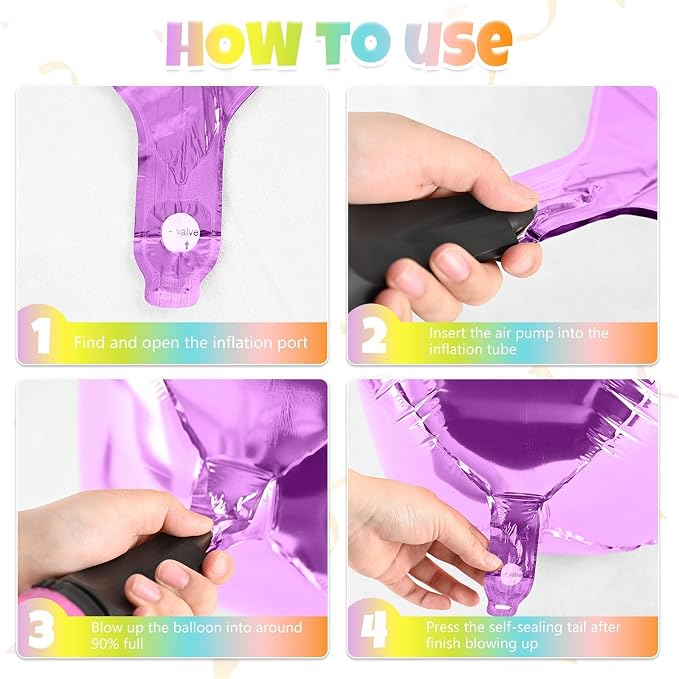 HOW TO USE

valve

1 Find and open the inflation port

2 Insert the air pump into the inflation tube

3 Blow up the balloon into around 90% full

valve

4 Press the self-sealing tail after finish blowing up