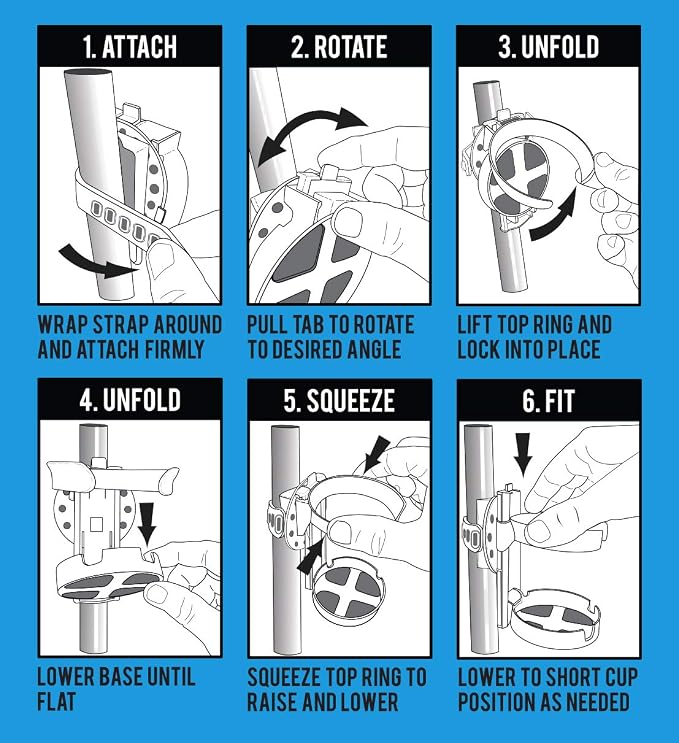 1. ATTACH

WRAP STRAP AROUND AND ATTACH FIRMLY

2. ROTATE

PULL TAB TO ROTATE TO DESIRED ANGLE

3. UNFOLD

LIFT TOP RING AND LOCK INTO PLACE

4. UNFOLD

LOWER BASE UNTIL FLAT

5. SQUEEZE

SQUEEZE TOP RING TO RAISE AND LOWER

6. FIT

LOWER TO SHORT CUP POSITION AS NEEDED