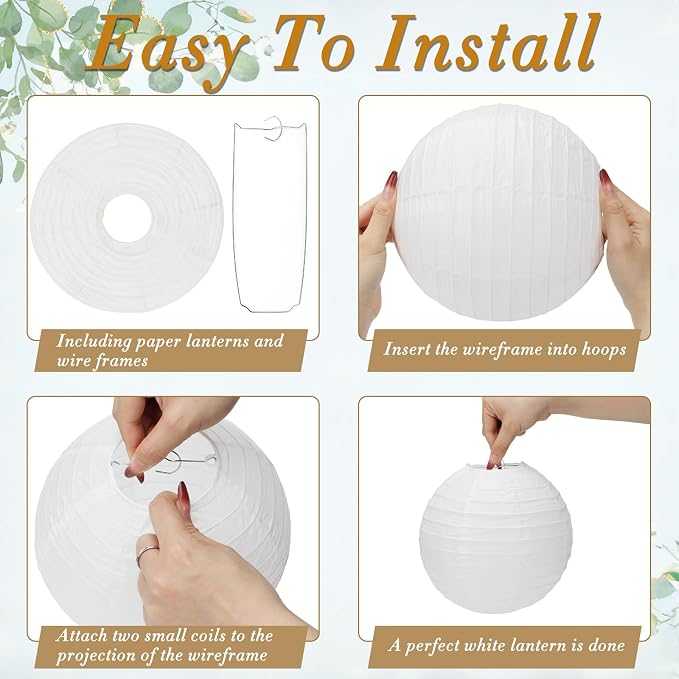 Easy To Install

Including paper lanterns and wire frames

Insert the wireframe into hoops

Attach two small coils to the projection of the wireframe

A perfect white lantern is done