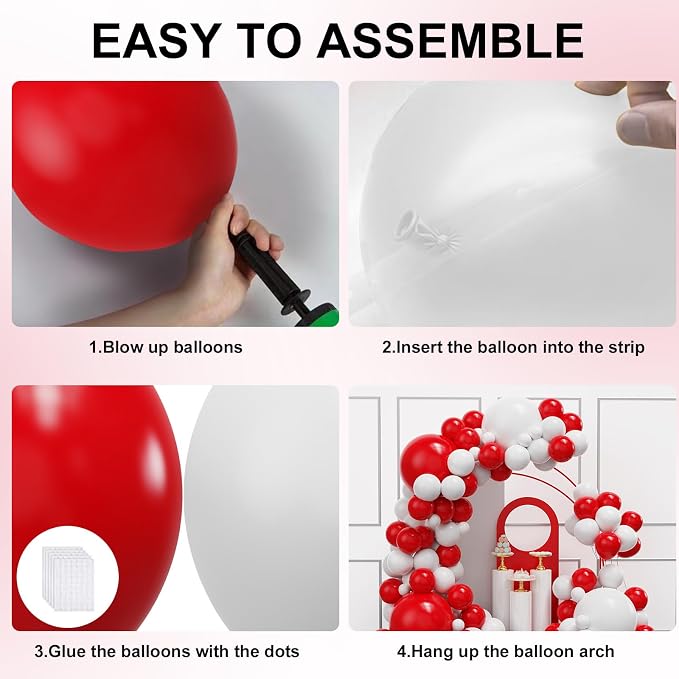 EASY TO ASSEMBLE

1.Blow up balloons

2.Insert the balloon into the strip

3.Glue the balloons with the dots

4.Hang up the balloon arch