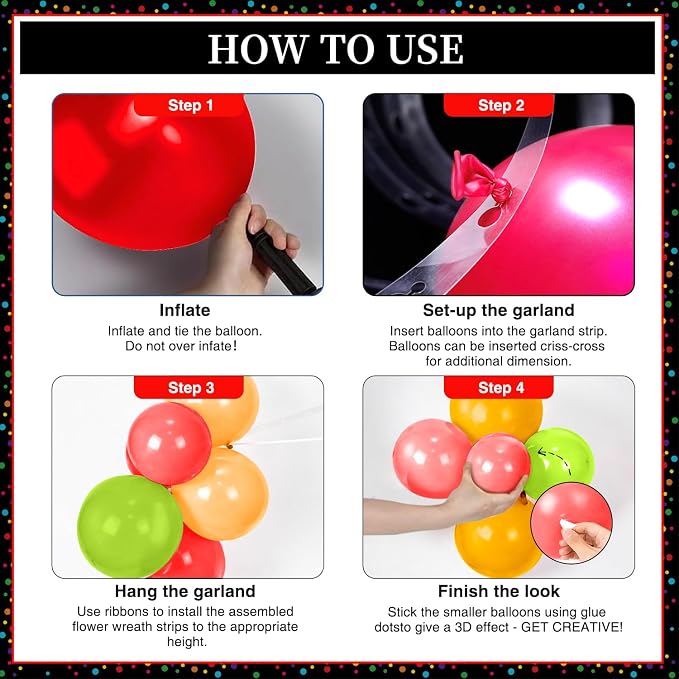 HOW TO USE

Step 1

Inflate

Inflate and tie the balloon. Do not over infate!

Step 2

Set-up the garland

Insert balloons into the garland strip. Balloons can be inserted criss-cross for additional dimension.

Step 3

Hang the garland

Use ribbons to install the assembled flower wreath strips to the appropriate height.

Step 4

Finish the look

Stick the smaller balloons using glue dotsto give a 3D effect - GET CREATIVE!