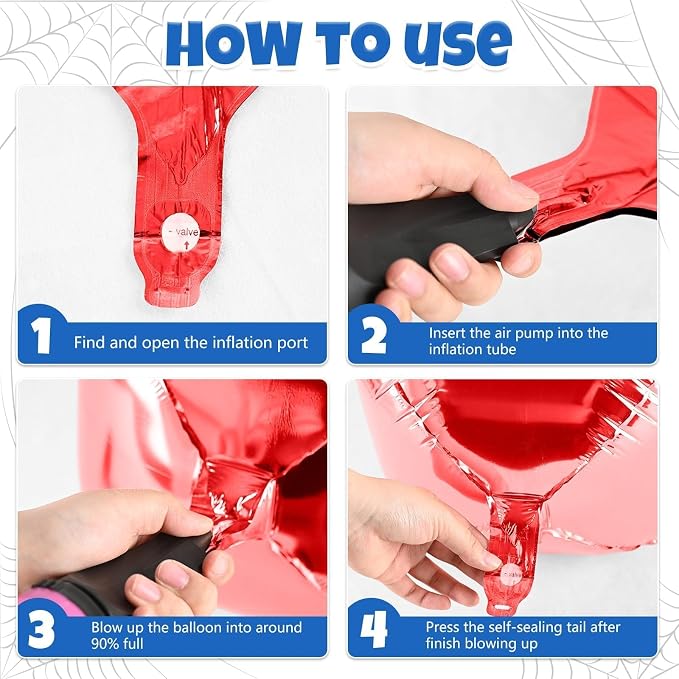 HOW TO USE

valve

1 Find and open the inflation port

2 Insert the air pump into the inflation tube

3 Blow up the balloon into around 90% full

valve

4 Press the self-sealing tail after finish blowing up