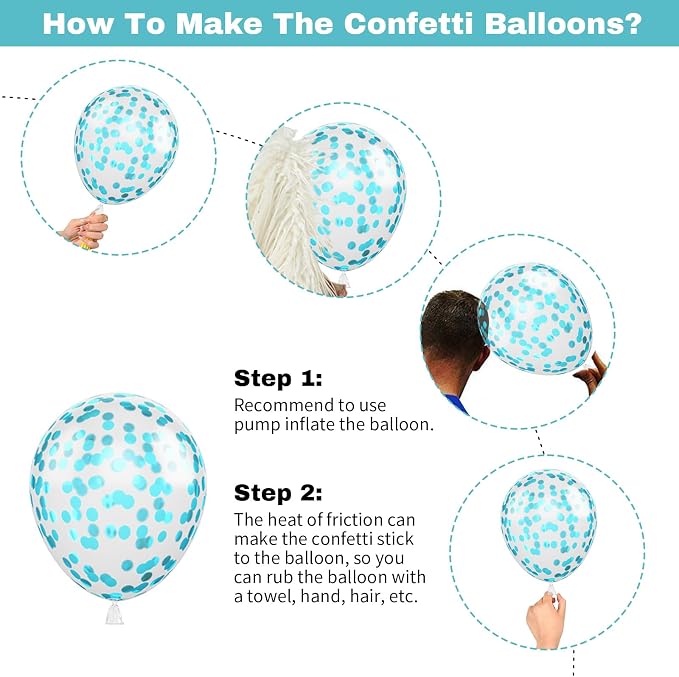 How To Make The Confetti Balloons?

Step 1:
Recommend to use pump inflate the balloon.

Step 2:
The heat of friction can make the confetti stick to the balloon, so you can rub the balloon with a towel, hand, hair, etc.