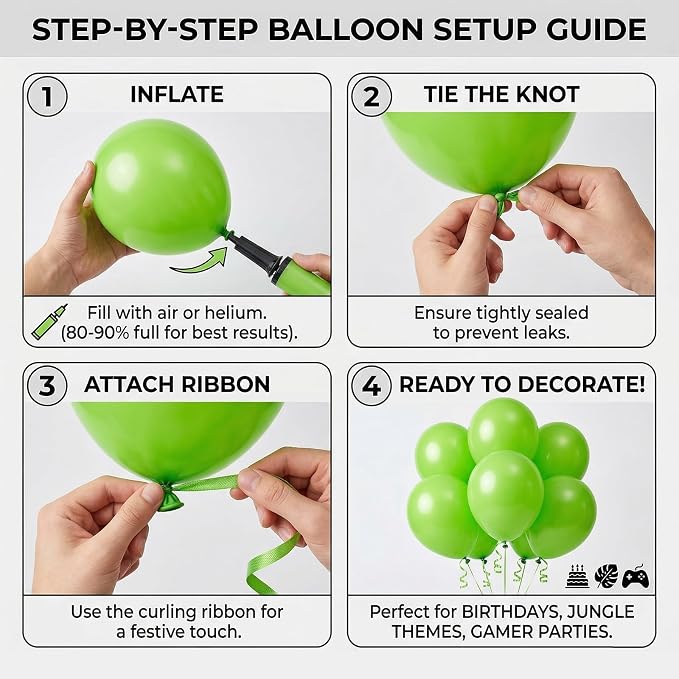 STEP-BY-STEP BALLOON SETUP GUIDE

1 INFLATE

Fill with air or helium. (80-90% full for best results).

2 TIE THE KNOT

Ensure tightly sealed to prevent leaks.

3 ATTACH RIBBON

Use the curling ribbon for a festive touch.

4 READY TO DECORATE!

Perfect for BIRTHDAYS, JUNGLE THEMES, GAMER PARTIES.