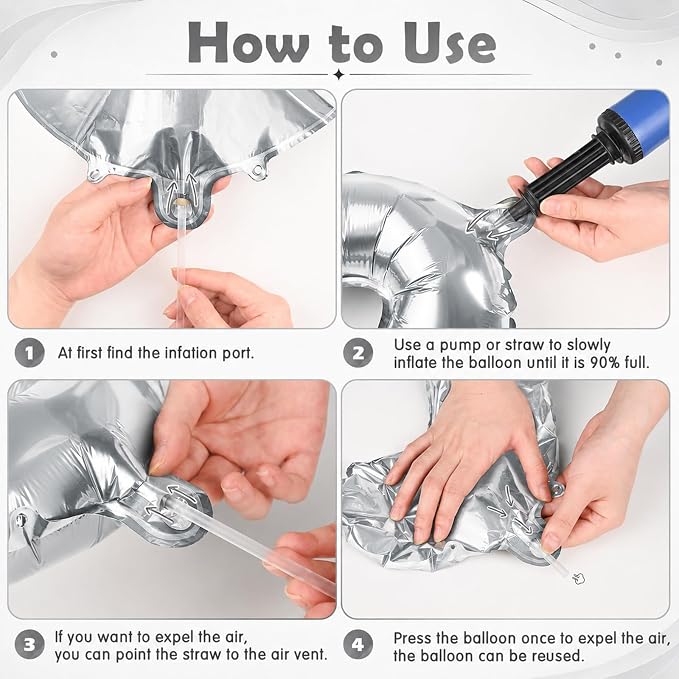 How to Use

1 At first find the infation port.

2 Use a pump or straw to slowly inflate the balloon until it is 90% full.

3 If you want to expel the air, you can point the straw to the air vent.

4 Press the balloon once to expel the air, the balloon can be reused.