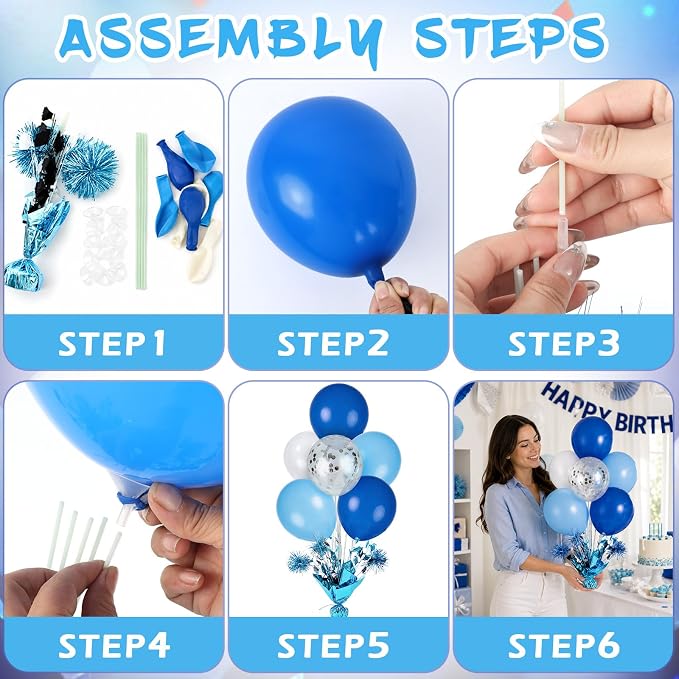 ASSEMBLY STEPS

STEP1

STEP2

STEP3

STEP4

STEP5

HAPPY BIRTH

STEP6