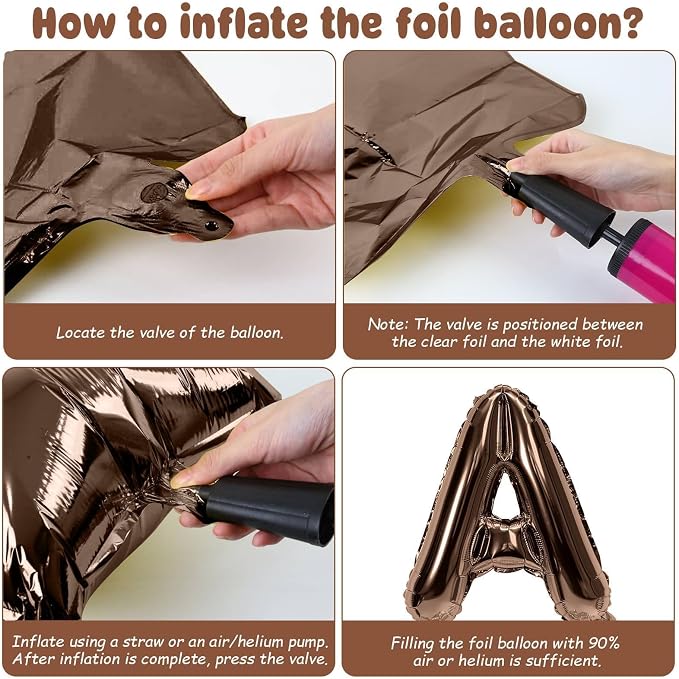 How to inflate the foil balloon?

Locate the valve of the balloon.

Note: The valve is positioned between the clear foil and the white foil.

Inflate using a straw or an air/helium pump. After inflation is complete, press the valve.

Filling the foil balloon with 90% air or helium is sufficient.