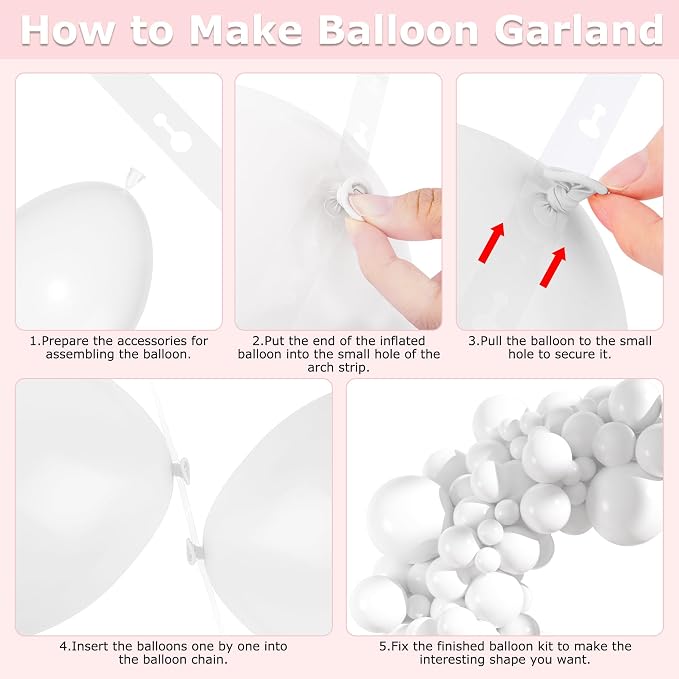 How to Make Balloon Garland

1.Prepare the accessories for assembling the balloon.

2.Put the end of the inflated balloon into the small hole of the arch strip.

3.Pull the balloon to the small hole to secure it.

4.Insert the balloons one by one into the balloon chain.

5.Fix the finished balloon kit to make the interesting shape you want.