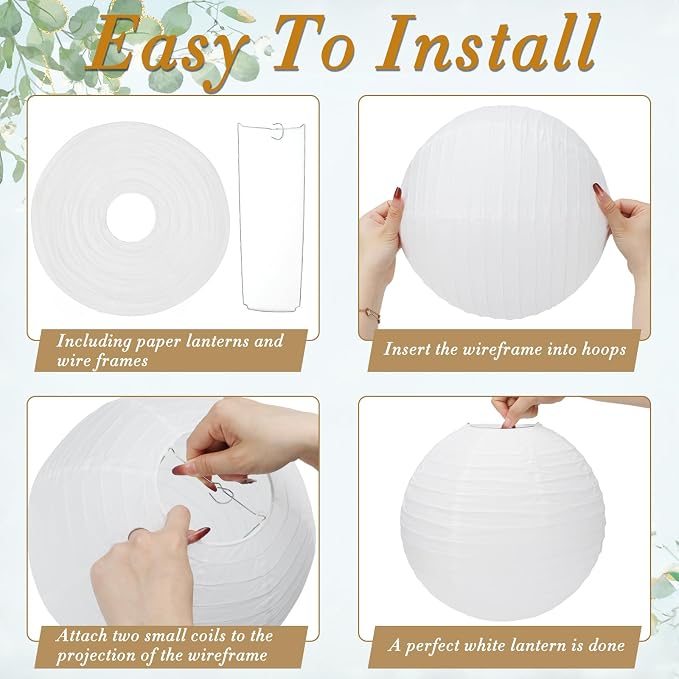 Easy To Install

Including paper lanterns and wire frames

Insert the wireframe into hoops

Attach two small coils to the projection of the wireframe

A perfect white lantern is done