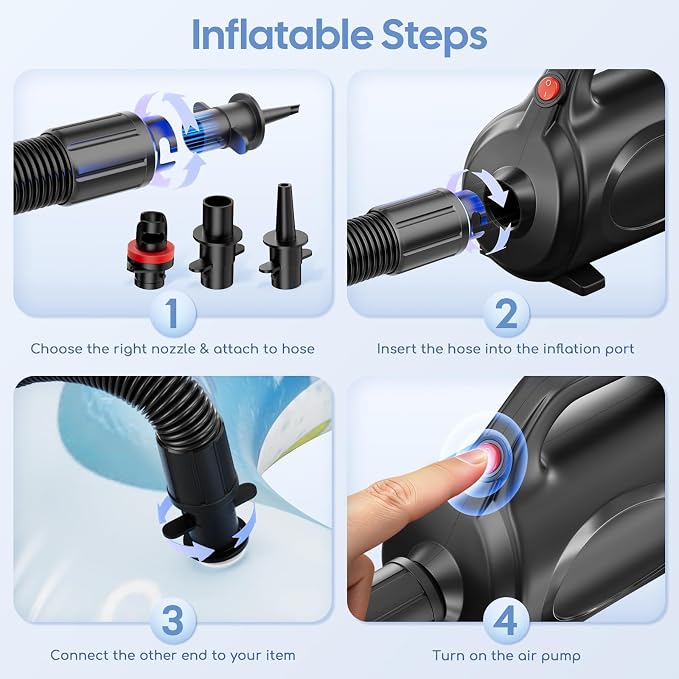 Inflatable Steps

1

Choose the right nozzle & attach to hose

2

Insert the hose into the inflation port

3

Connect the other end to your item

4

Turn on the air pump