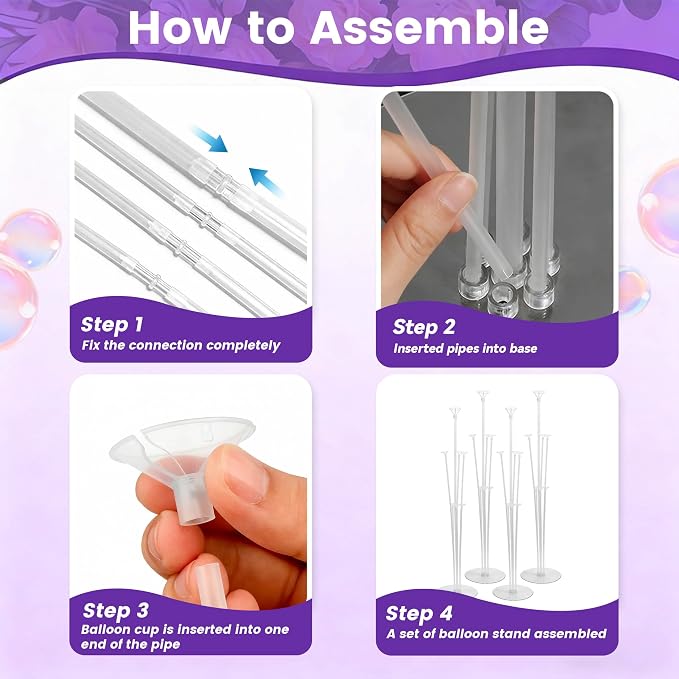 How to Assemble

Step 1
Fix the connection completely

Step 2
Inserted pipes into base

Step 3
Balloon cup is inserted into one end of the pipe

Step 4
A set of balloon stand assembled